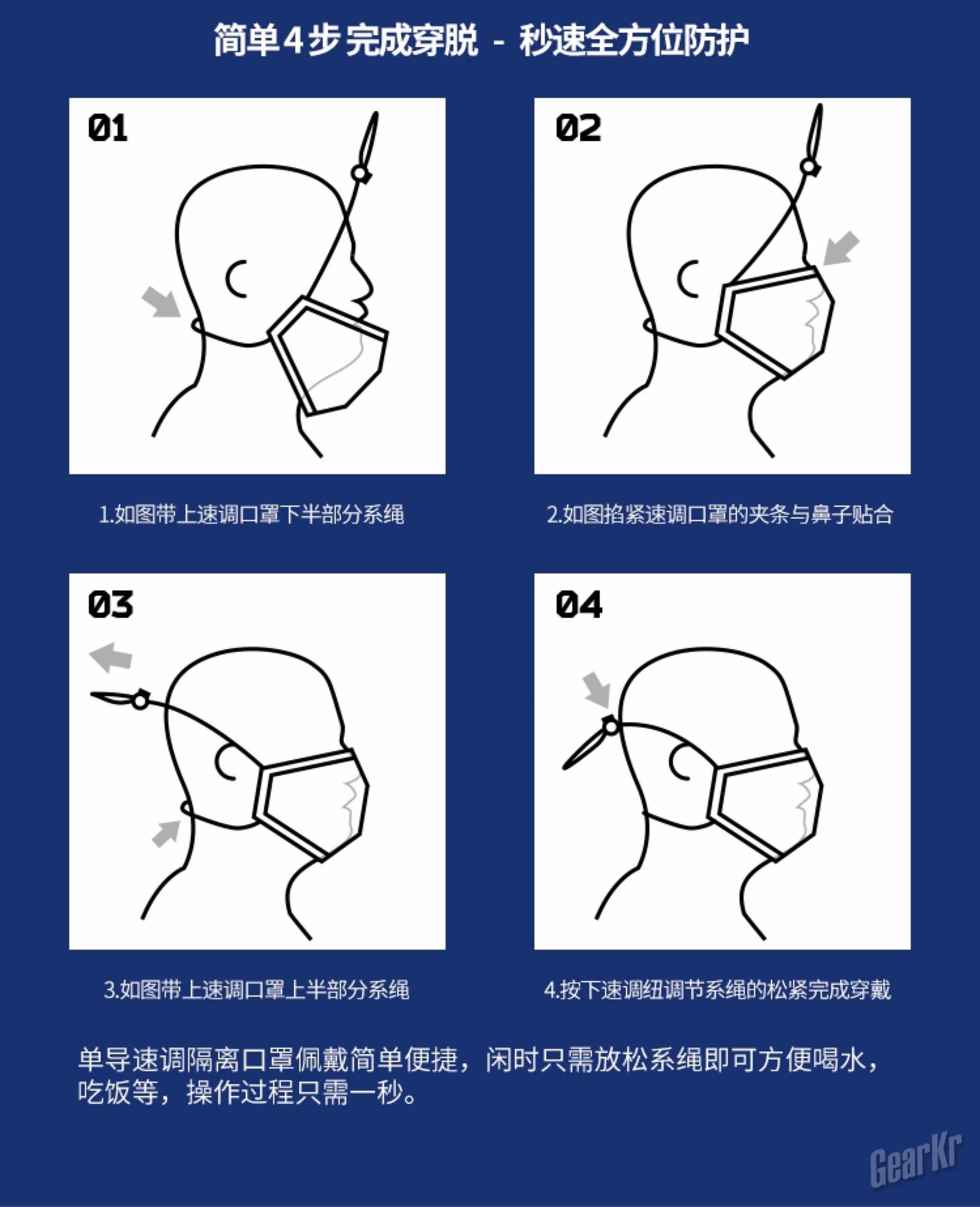 简单4步 完成穿脱 - 秒速全方位防护

01

1.如图带上速调口罩下半部分系绳

02

2.如图掐紧速调口罩的夹条与鼻子贴合

03

3.如图带上速调口罩上半部分系绳

04

4.按下速调纽调节系绳的松紧完成穿戴

单导速调隔离口罩佩戴简单便捷，闲时只需放松系绳即可方便喝水，吃饭等，操作过程只需一秒。

GearKr